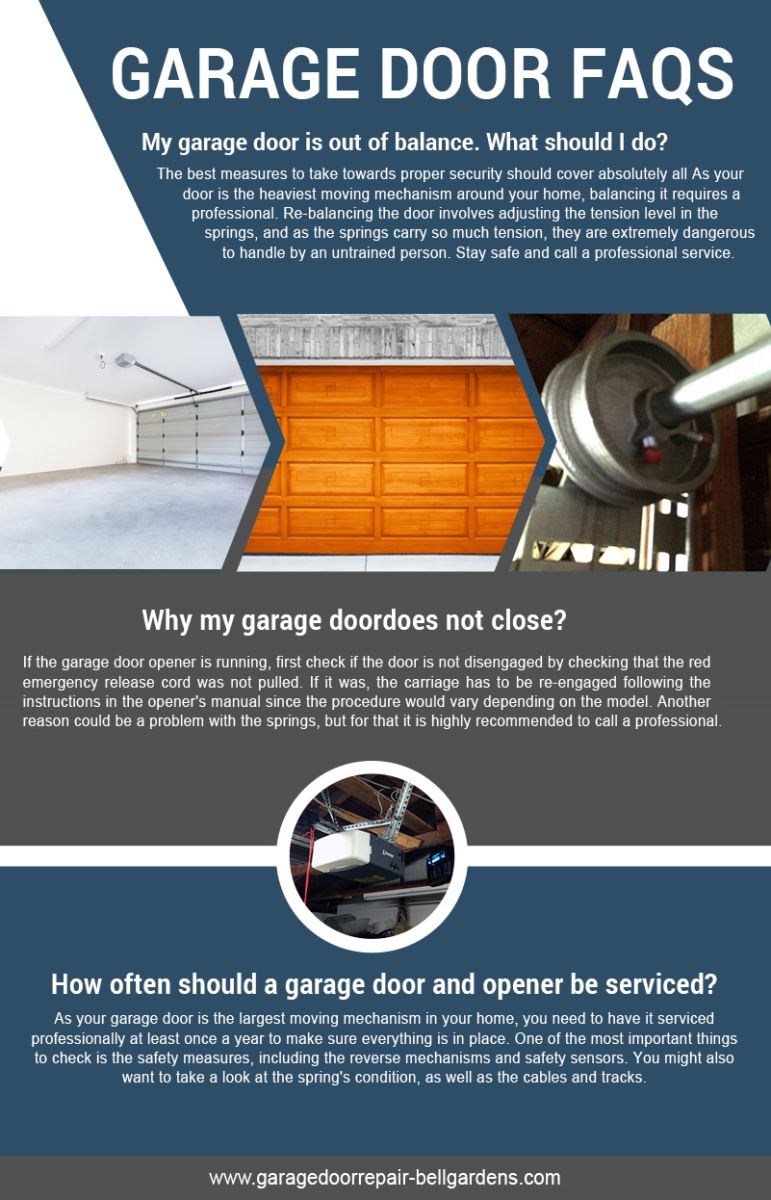 GARAGE DOOR FAQS

My garage door is out of balance. What should I do?

The best measures to take towards proper security should cover absolutely all As your door is the heaviest moving mechanism around your home, balancing it requires a professional. Re-balancing the door involves adjusting the tension level in the springs, and as the springs carry so much tension, they are extremely dangerous to handle by an untrained person. Stay safe and call a professional service.

Why my garage doordoes not close?

If the garage door opener is running, first check if the door is not disengaged by checking that the red emergency release cord was not pulled. If it was, the carriage has to be re-engaged following the instructions in the opener's manual since the procedure would vary depending on the model. Another reason could be a problem with the springs, but for that it is highly recommended to call a professional.

How often should a garage door and opener be serviced?

As your garage door is the largest moving mechanism in your home, you need to have it serviced professionally at least once a year to make sure everything is in place. One of the most important things to check is the safety measures, including the reverse mechanisms and safety sensors. You might also want to take a look at the spring's condition, as well as the cables and tracks.

www.garagedoorrepair-bellgardens.com